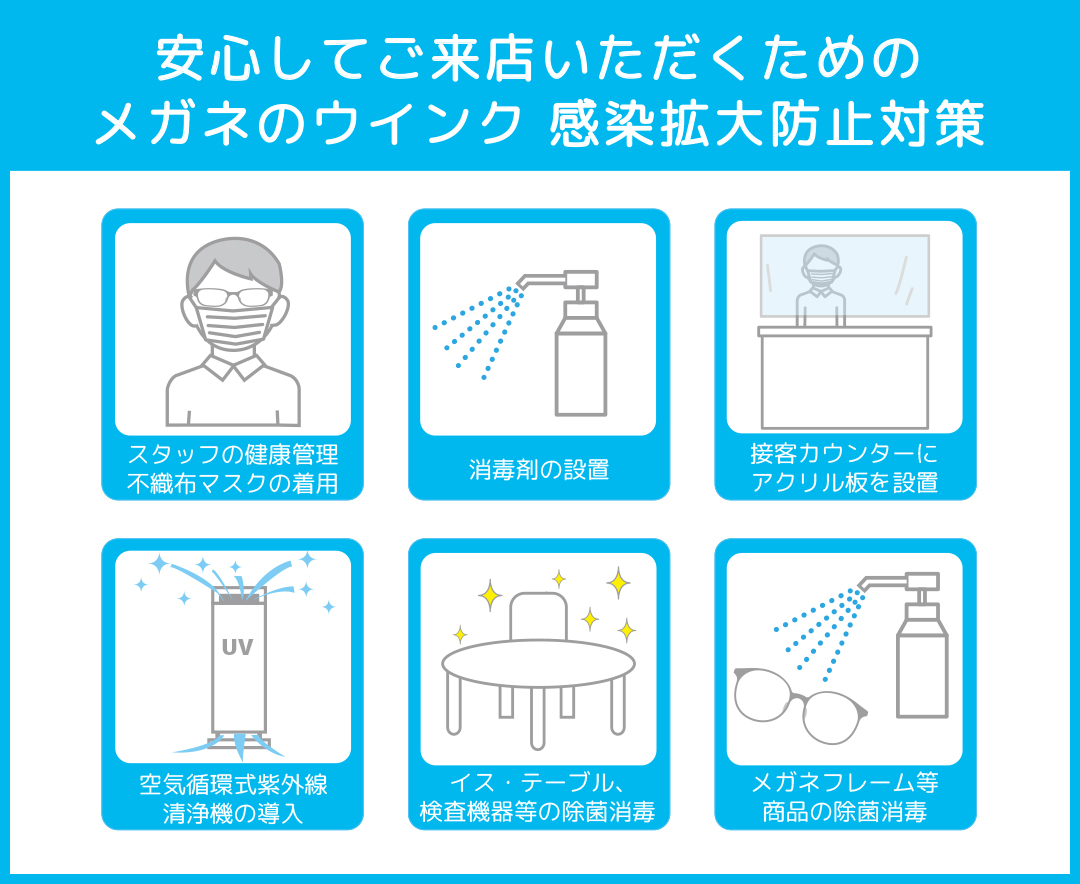 安心してご来店いただくための
メガネのウインク 感染拡大防止対策

スタッフの健康管理
不織布マスクの着用

消毒剤の設置

接客カウンターに
アクリル板を設置

UV

空気循環式紫外線
清浄機の導入

イス・テーブル、
検査機器等の除菌消毒

メガネフレーム等
商品の除菌消毒