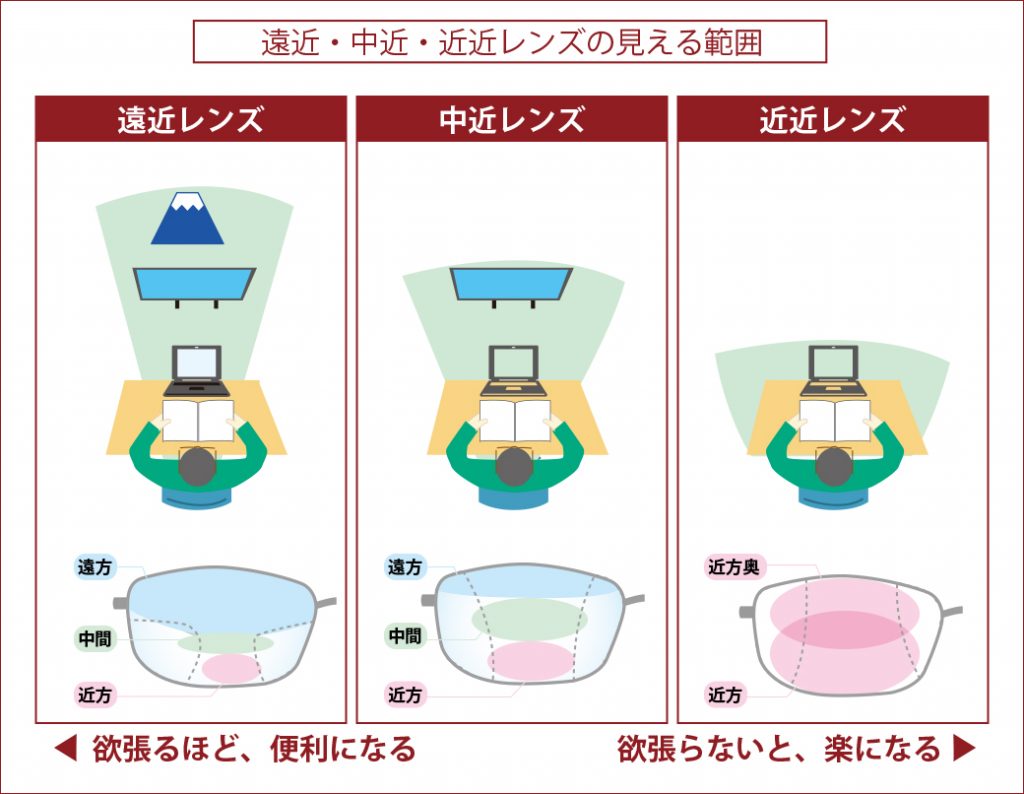 遠近・中近・近近レンズの見える範囲

遠近レンズ

遠方
中間
近方

中近レンズ

遠方
中間
近方

近近レンズ

近方奥
近方

◀ 欲張るほど、便利になる

欲張らないと、楽になる ▶